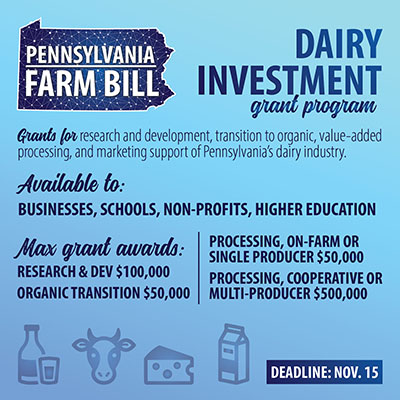 PENNSYLVANIA FARM BILL

DAIRY INVESTMENT grant program

Grants for research and development, transition to organic, value-added processing, and marketing support of Pennsylvania's dairy industry.

Available to:

BUSINESSES, SCHOOLS, NON-PROFITS, HIGHER EDUCATION

Max grant awards:

RESEARCH & DEV $100,000

ORGANIC TRANSITION $50,000

PROCESSING, ON-FARM OR SINGLE PRODUCER $50,000

PROCESSING, COOPERATIVE OR MULTI-PRODUCER $500,000

DEADLINE: NOV. 15